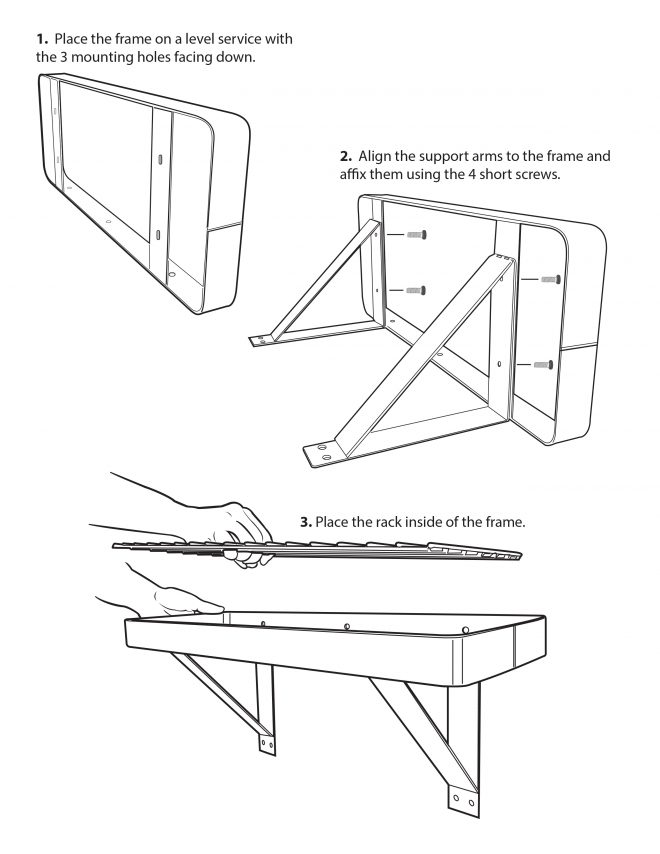 1. Place the frame on a level service with the 3 mounting holes facing down.

2. Align the support arms to the frame and affix them using the 4 short screws.

3. Place the rack inside of the frame.